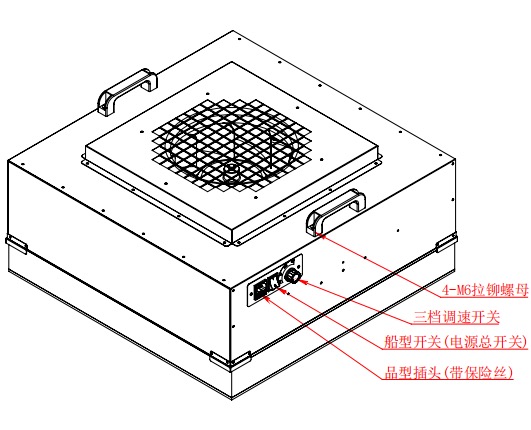 4-M6拉铆螺母

三档调速开关

船型开关(电源总开关)

品型插头(带保险丝)